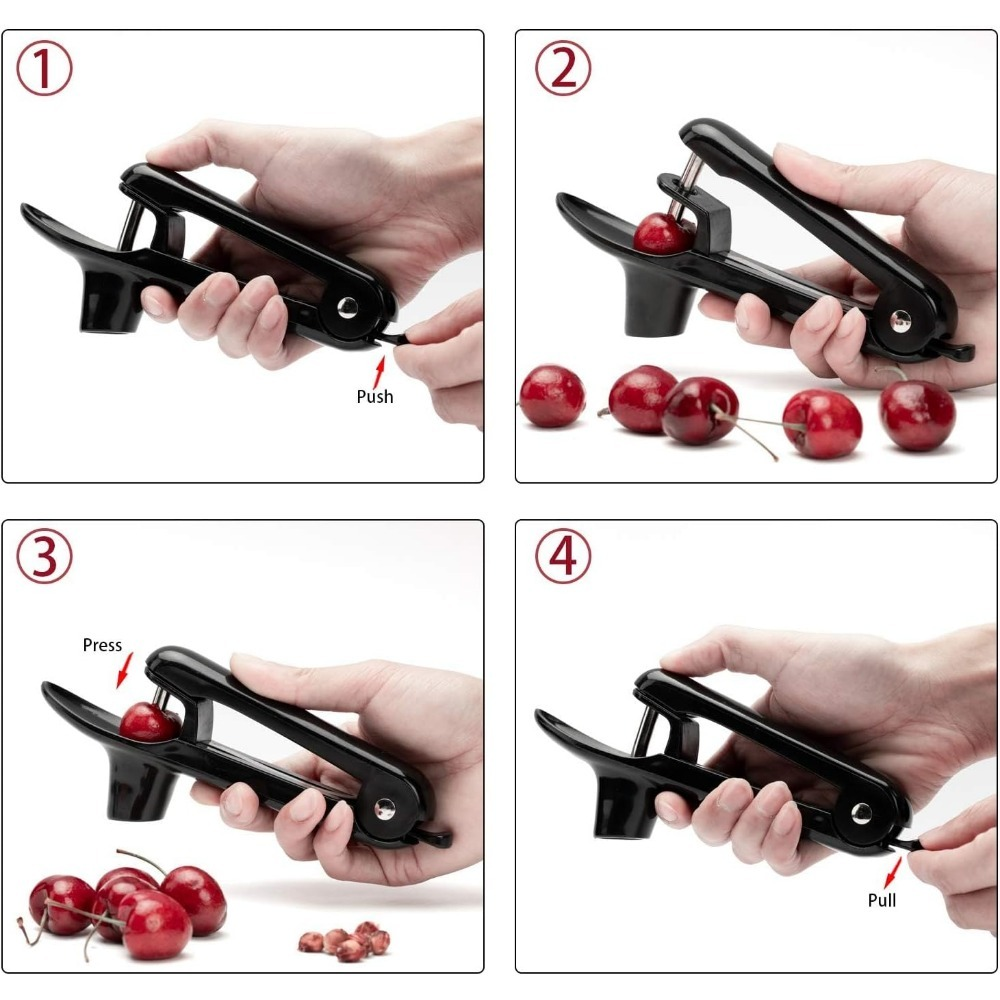 ① Push

②

③ Press

④ Pull