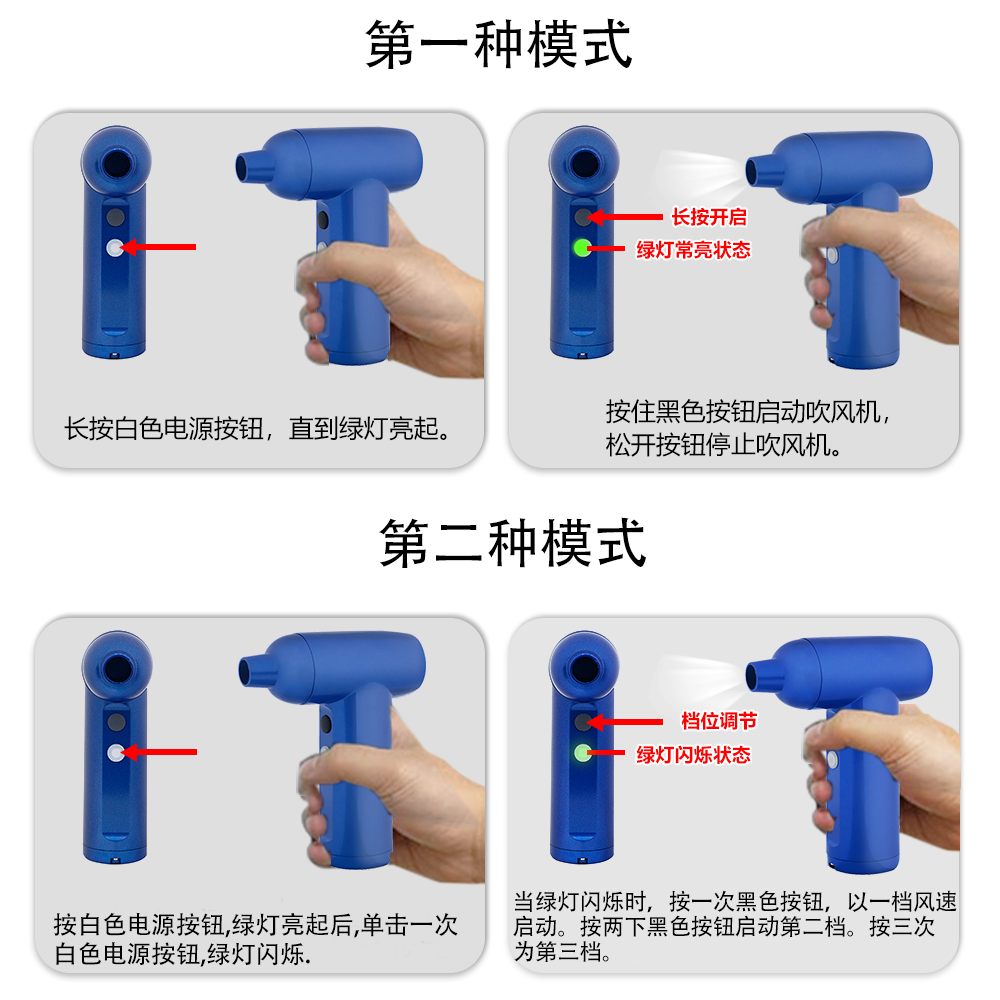 第一种模式

长按白色电源按钮，直到绿灯亮起。

长按开启
绿灯常亮状态

按住黑色按钮启动吹风机，松开按钮停止吹风机。

第二种模式

按白色电源按钮,绿灯亮起后,单击一次白色电源按钮,绿灯闪烁.

档位调节
绿灯闪烁状态

当绿灯闪烁时，按一次黑色按钮，以一档风速启动。按两下黑色按钮启动第二档。按三次为第三档。