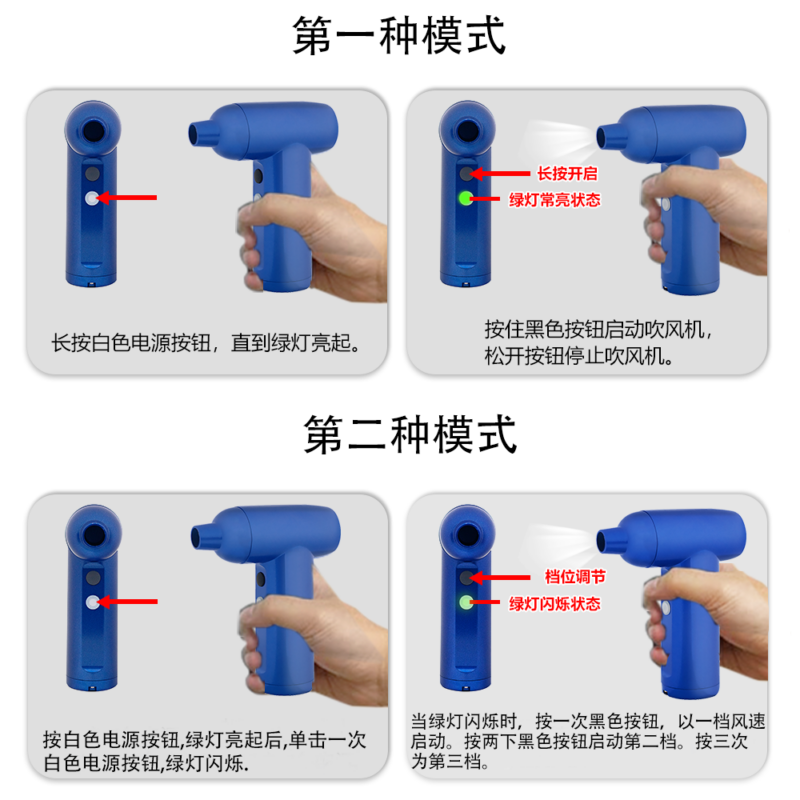 第一种模式

长按白色电源按钮，直到绿灯亮起。

长按开启
绿灯常亮状态

按住黑色按钮启动吹风机，松开按钮停止吹风机。

第二种模式

按白色电源按钮,绿灯亮起后,单击一次白色电源按钮,绿灯闪烁.

档位调节
绿灯闪烁状态

当绿灯闪烁时，按一次黑色按钮，以一档风速启动。按两下黑色按钮启动第二档。按三次为第三档。