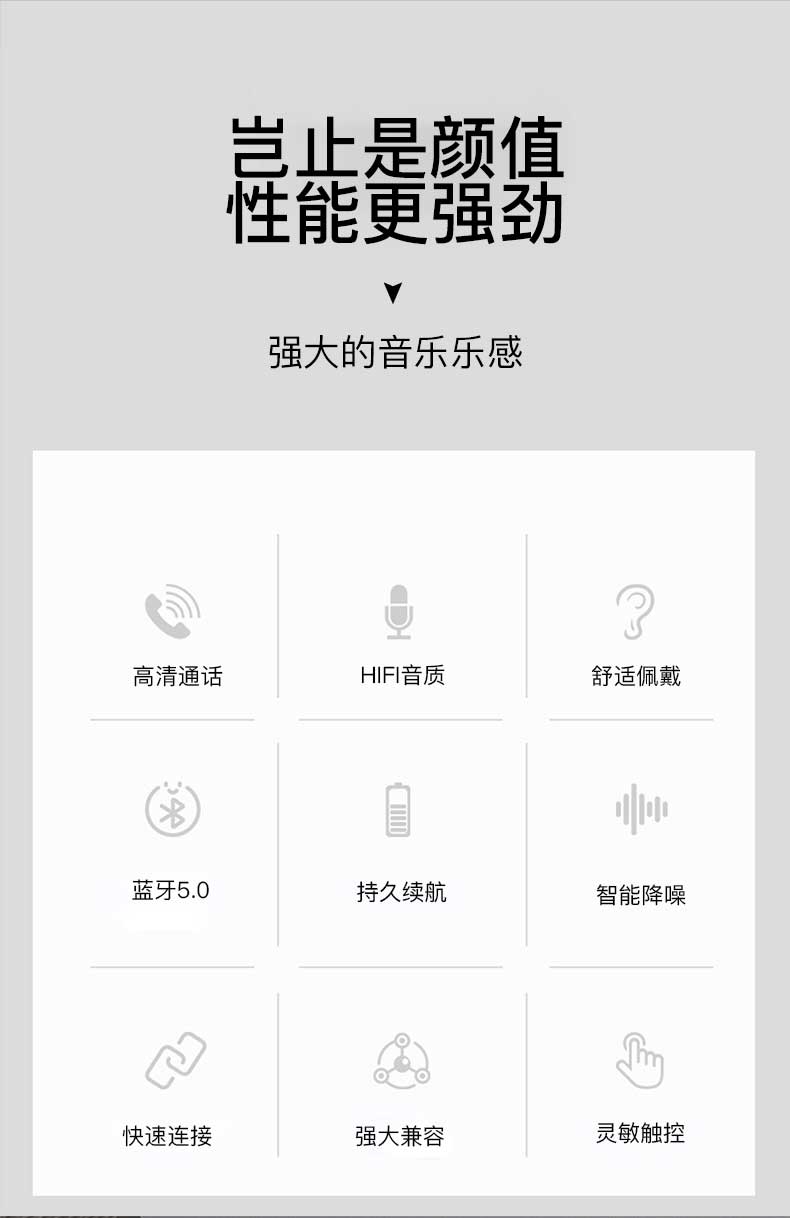 岂止是颜值
性能更强劲

强大的音乐乐感

高清通话

HIFI音质

舒适佩戴

蓝牙5.0

持久续航

智能降噪

快速连接

强大兼容

灵敏触控