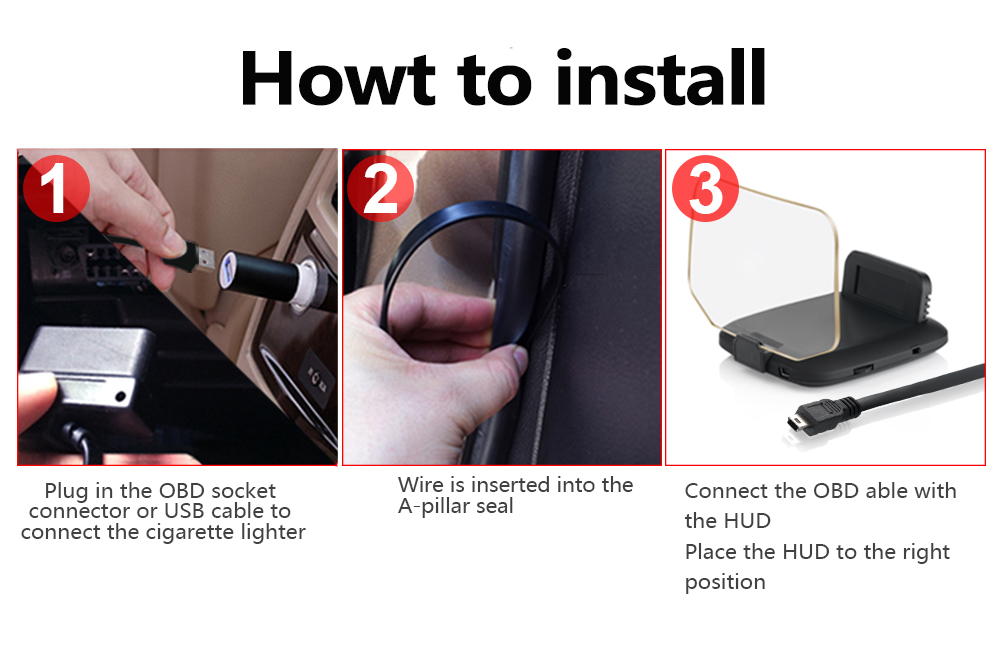 Howt to install

1

Plug in the OBD socket connector or USB cable to connect the cigarette lighter

2

Wire is inserted into the A-pillar seal

3

Connect the OBD able with the HUD
Place the HUD to the right position