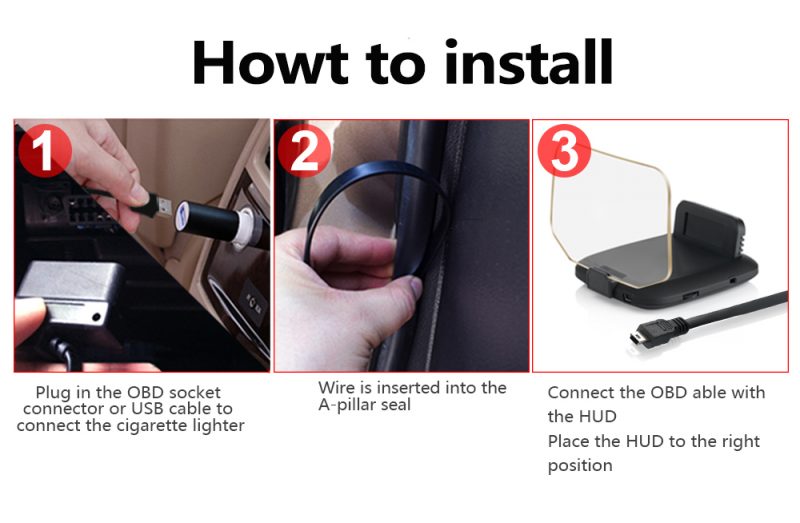 Howt to install

1

Plug in the OBD socket connector or USB cable to connect the cigarette lighter

2

Wire is inserted into the A-pillar seal

3

Connect the OBD able with the HUD
Place the HUD to the right position