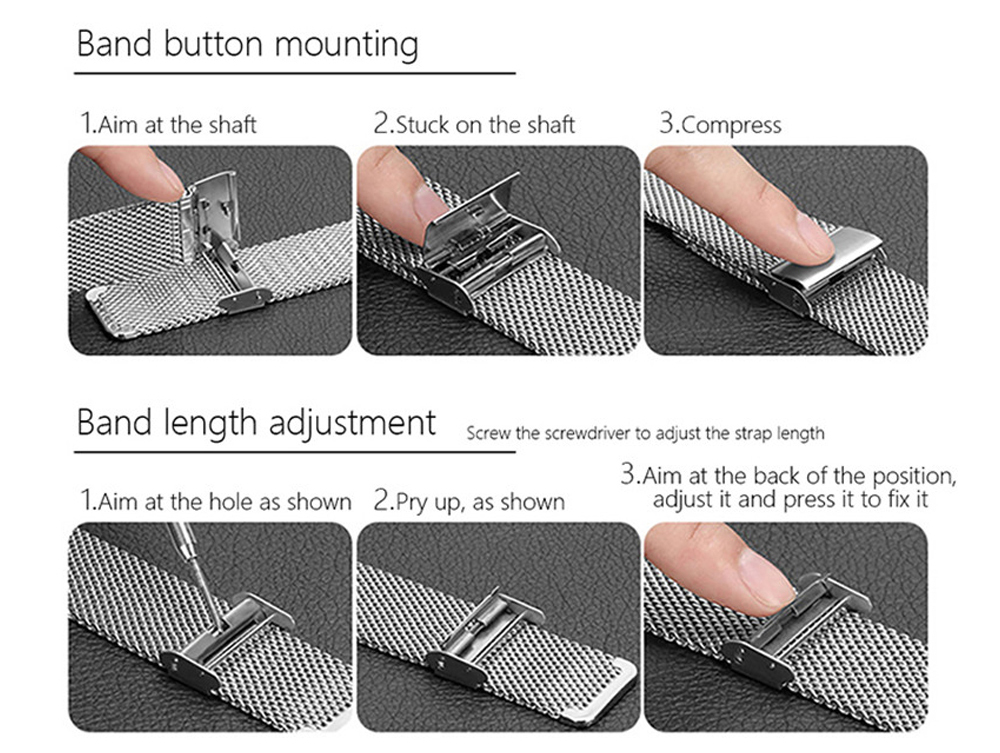 Band button mounting

1.Aim at the shaft

2.Stuck on the shaft

3.Compress

Band length adjustment

Screw the screwdriver to adjust the strap length

1.Aim at the hole as shown

2.Pry up, as shown

3.Aim at the back of the position, adjust it and press it to fix it