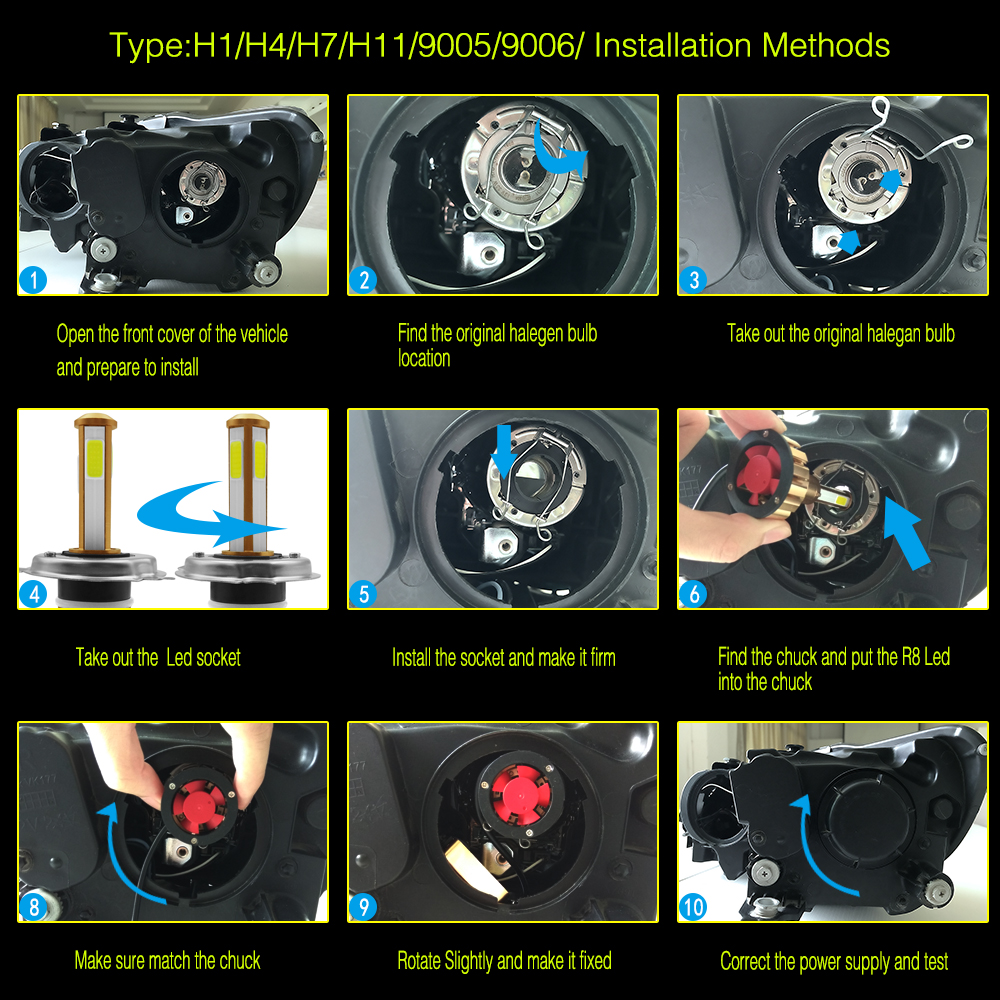 Type:H1/H4/H7/H11/9005/9006/ Installation Methods

1

Open the front cover of the vehicle and prepare to install

2

Find the original halegen bulb location

3

Take out the original halegan bulb

4

Take out the Led socket

5

Install the socket and make it firm

6

Find the chuck and put the R8 Led into the chuck

8

Make sure match the chuck

9

Rotate Slightly and make it fixed

10

Correct the power supply and test