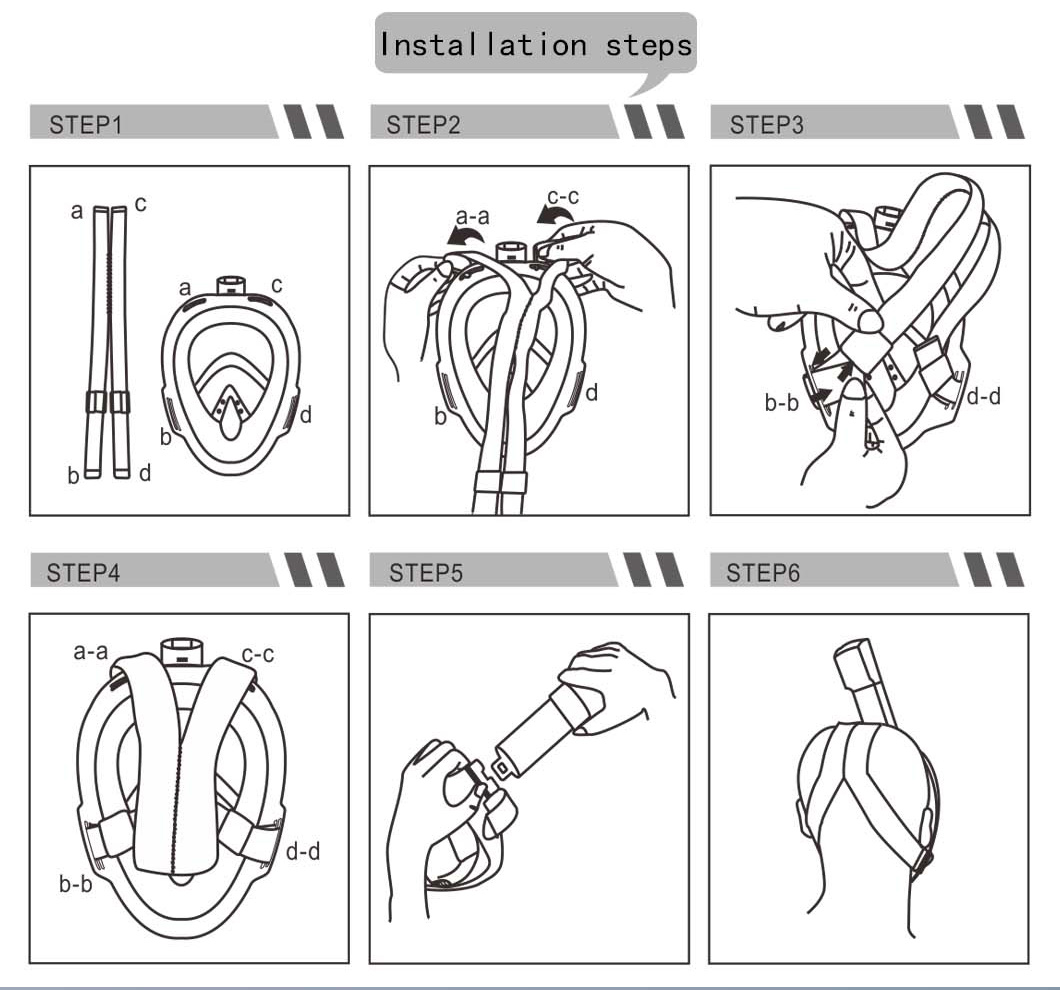 Installation steps

STEP1

a c
a c
b d
b d

STEP2

a-a c-c
b d

STEP3

b-b d-d

STEP4

a-a c-c
b-b d-d

STEP5

STEP6