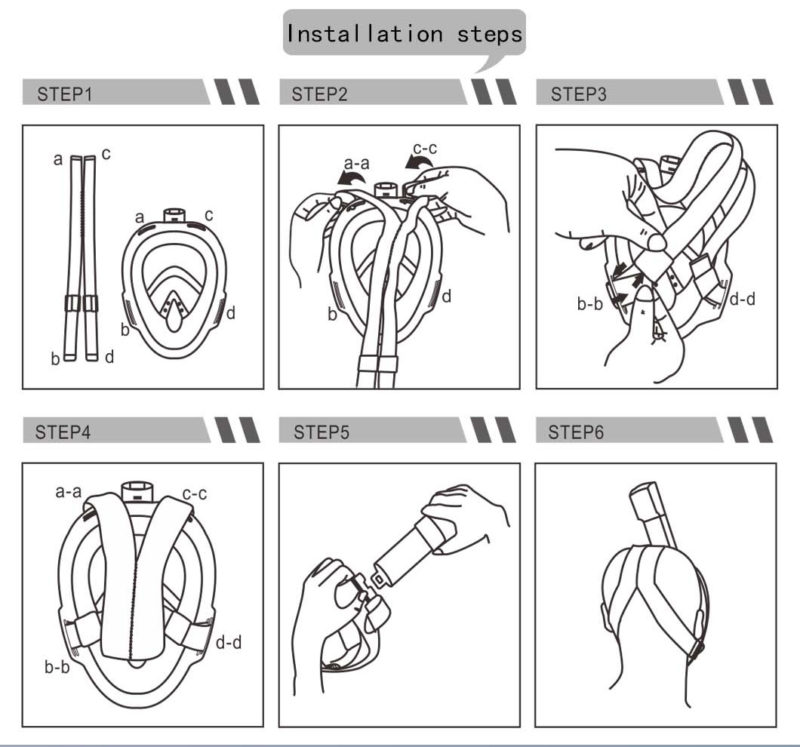 Installation steps

STEP1

a c
a c
b d
b d

STEP2

a-a c-c
b d

STEP3

b-b d-d

STEP4

a-a c-c
b-b d-d

STEP5

STEP6