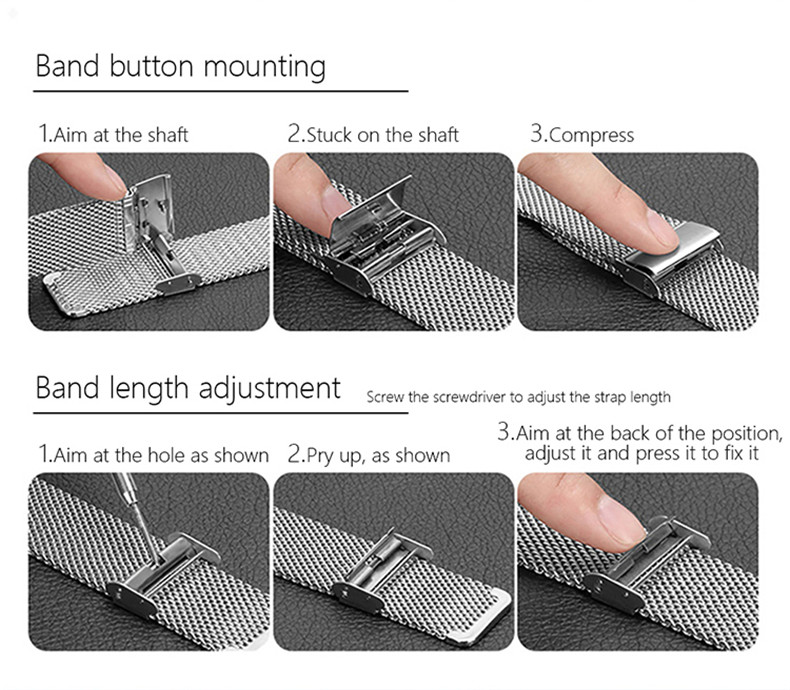 Band button mounting

1.Aim at the shaft

2.Stuck on the shaft

3.Compress

Band length adjustment

Screw the screwdriver to adjust the strap length

1.Aim at the hole as shown

2.Pry up, as shown

3.Aim at the back of the position, adjust it and press it to fix it