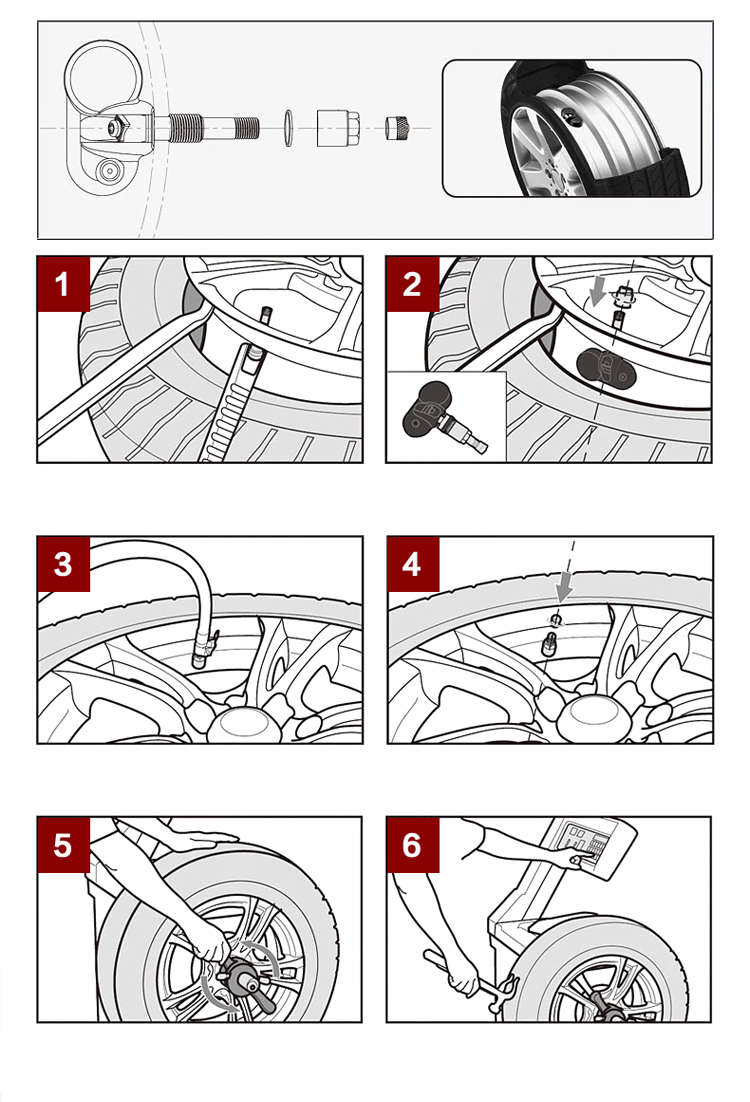 1

2

3

4

5

6