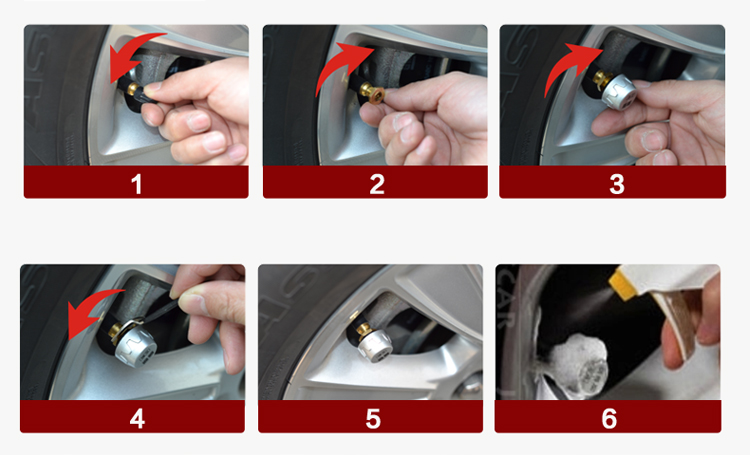 1

2

3

4

5

6