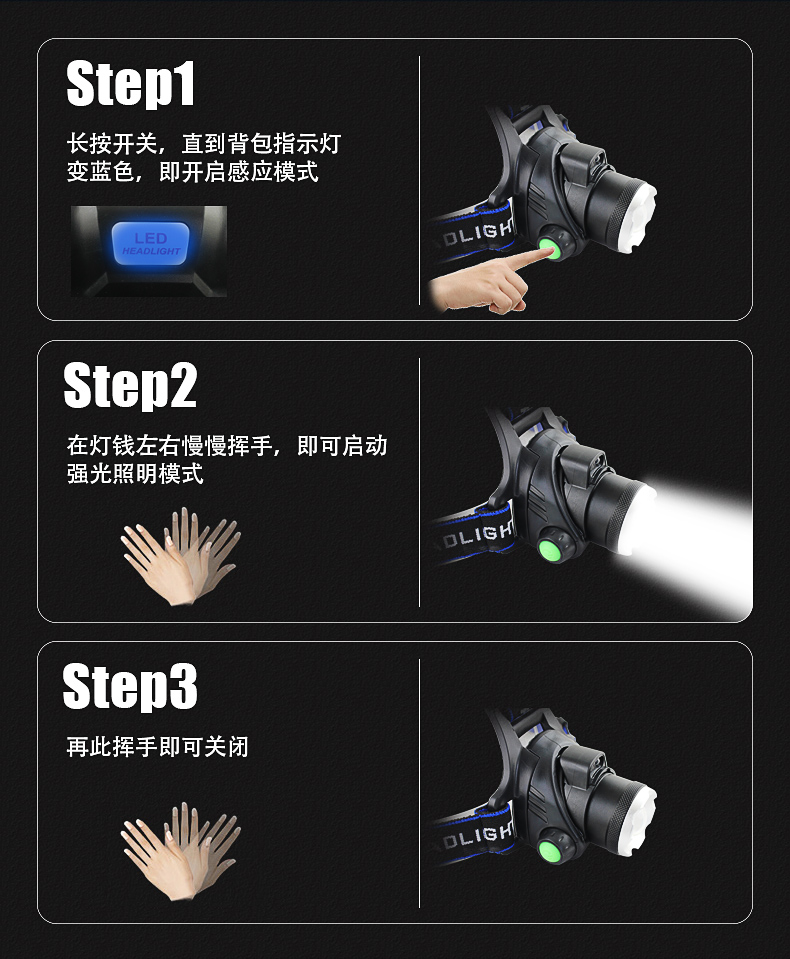 Step1

长按开关，直到背包指示灯变蓝色，即开启感应模式

LED
HEADLIGHT

ADLIGH

Step2

在灯钱左右慢慢挥手，即可启动强光照明模式

ADLIGH

Step3

再此挥手即可关闭

ADLIGH