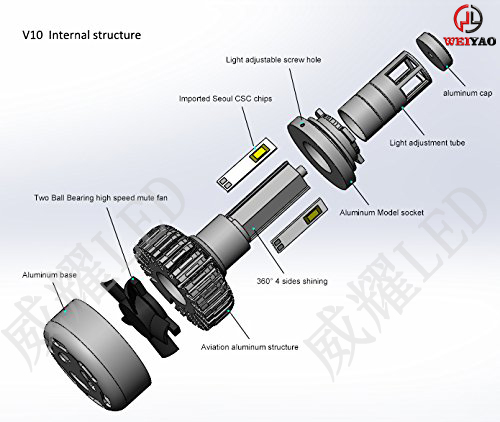 V10 Internal structure

WEIYAO

Light adjustable screw hole

aluminum cap

Imported Seoul CSC chips

Light adjustment tube

Two Ball Bearing high speed mute fan

Aluminum Model socket

Aluminum base

360° 4 sides shining

Aviation aluminum structure

威耀LED

威耀LED